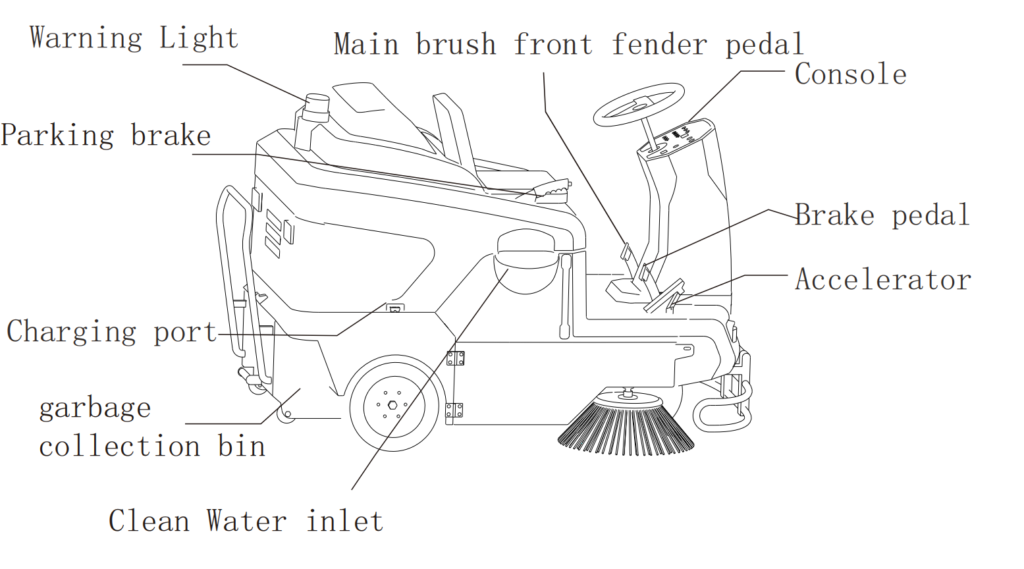 Warning Light
Main brush front fender pedal
Console
Parking brake
Brake pedal
Accelerator
Charging port
garbage collection bin
Clean Water inlet